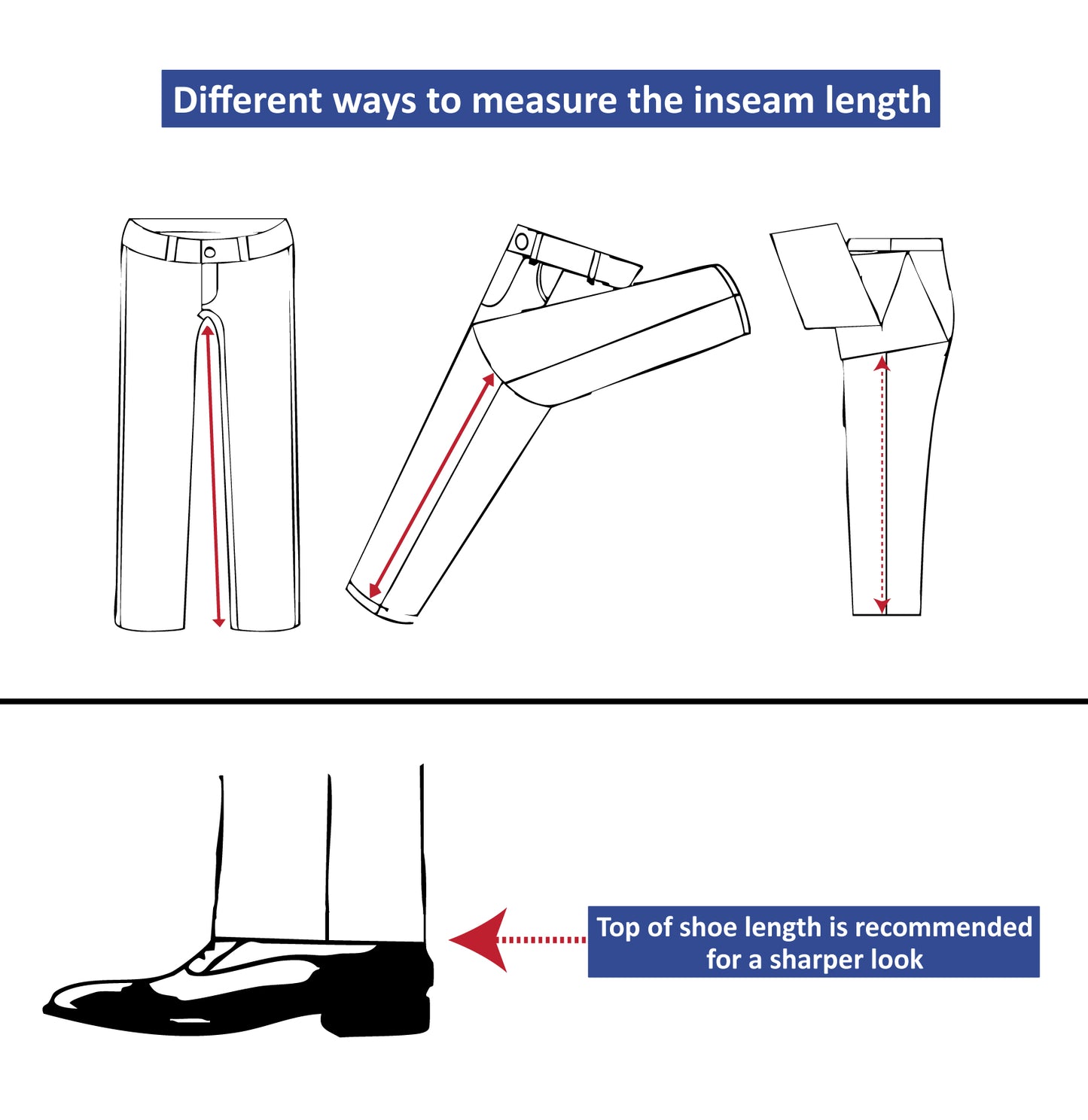 Different ways to measure the inseam length

Top of shoe length is recommended for a sharper look