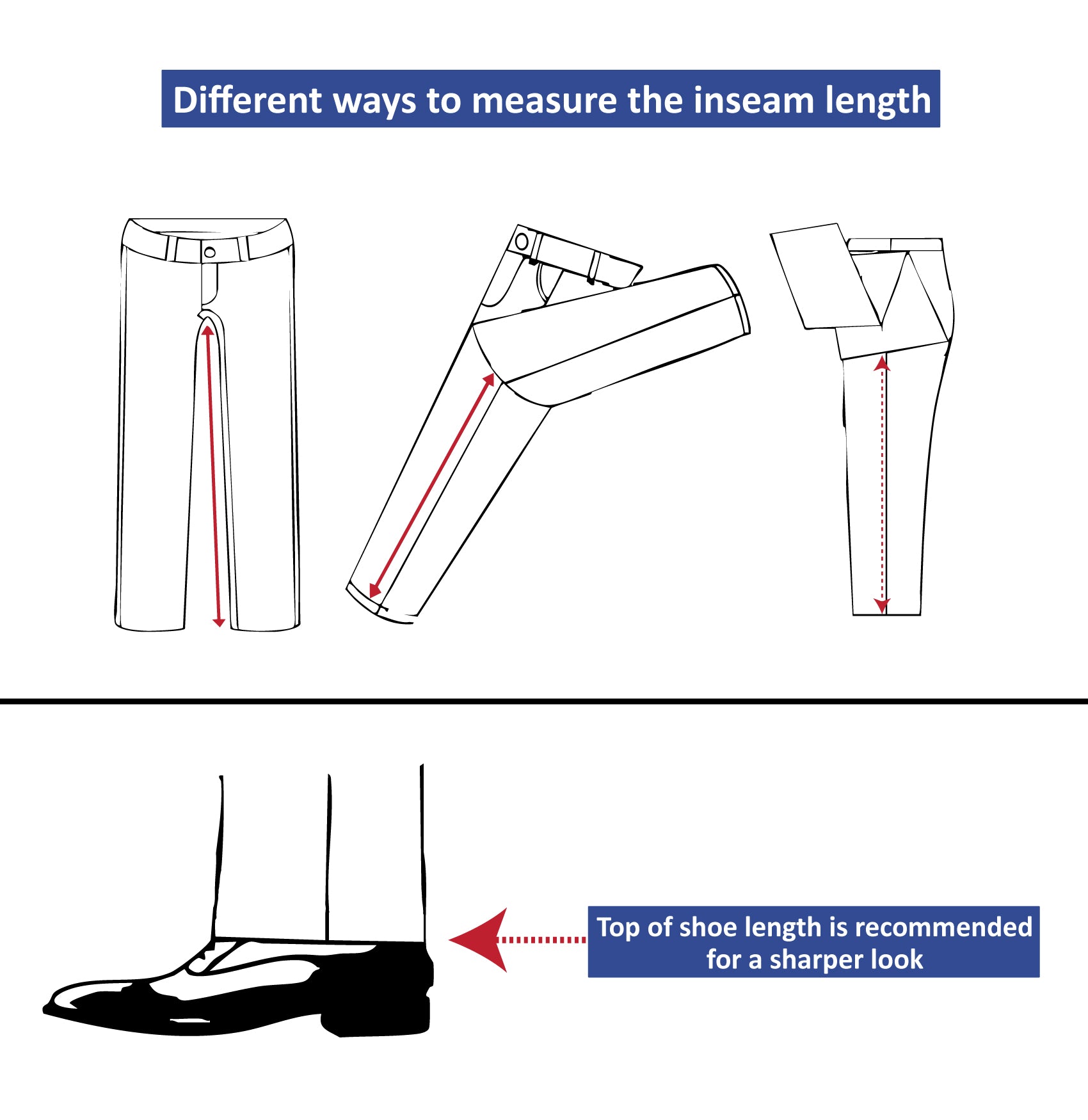 Different ways to measure the inseam length

Top of shoe length is recommended for a sharper look